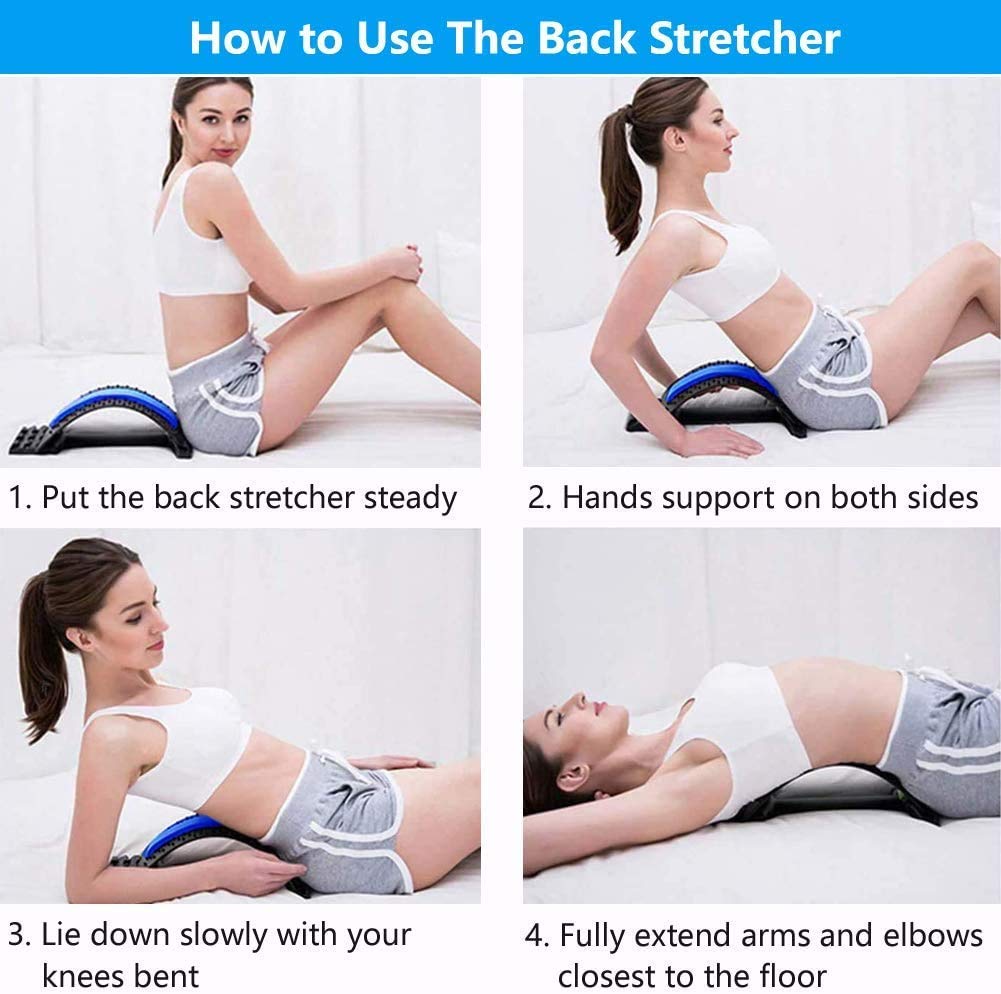 How to Use The Back Stretcher

1. Put the back stretcher steady

2. Hands support on both sides

3. Lie down slowly with your knees bent

4. Fully extend arms and elbows closest to the floor