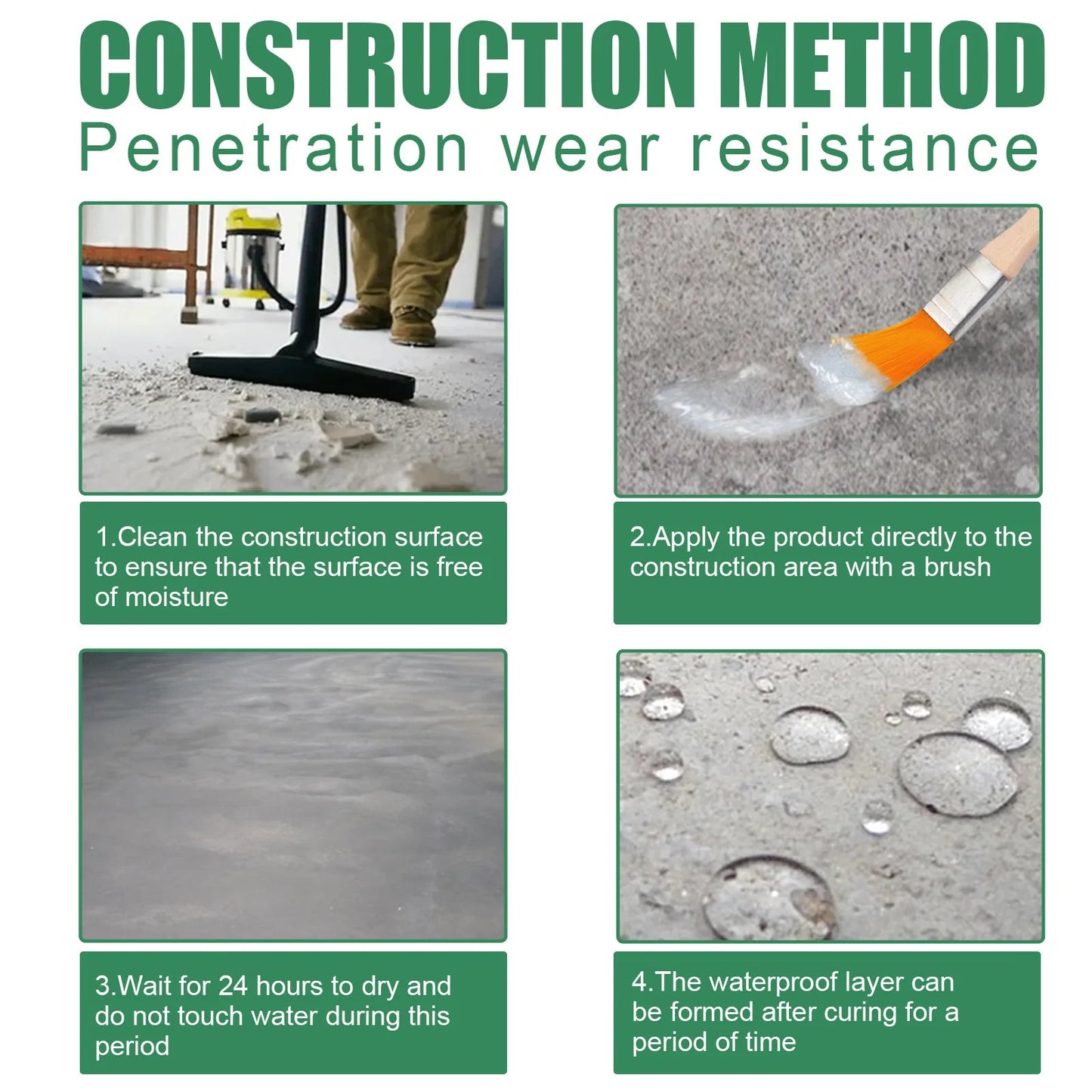 CONSTRUCTION METHOD
Penetration wear resistance

1.Clean the construction surface to ensure that the surface is free of moisture

2.Apply the product directly to the construction area with a brush

3.Wait for 24 hours to dry and do not touch water during this period

4.The waterproof layer can be formed after curing for a period of time