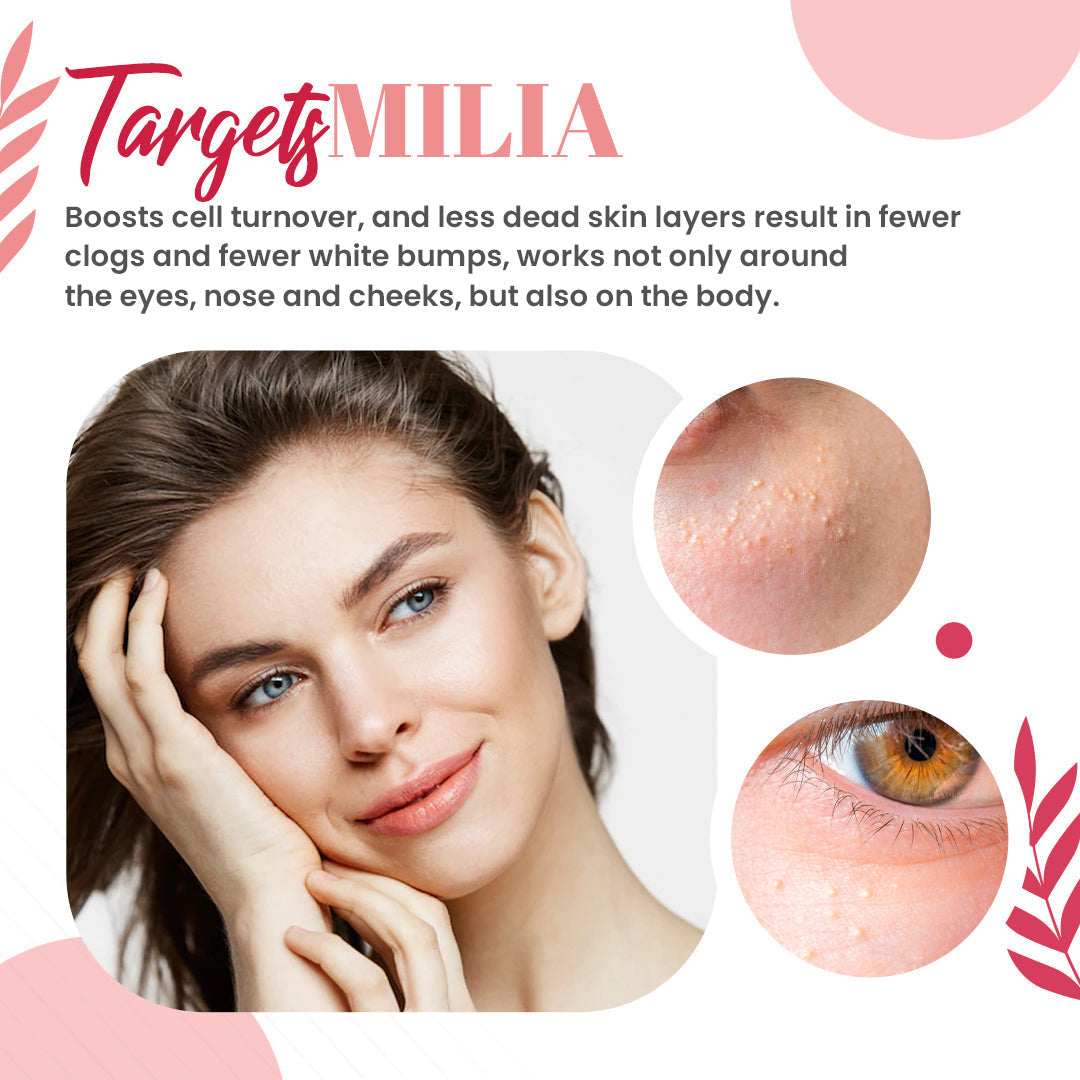 Targets MILIA

Boosts cell turnover, and less dead skin layers result in fewer clogs and fewer white bumps, works not only around the eyes, nose and cheeks, but also on the body.