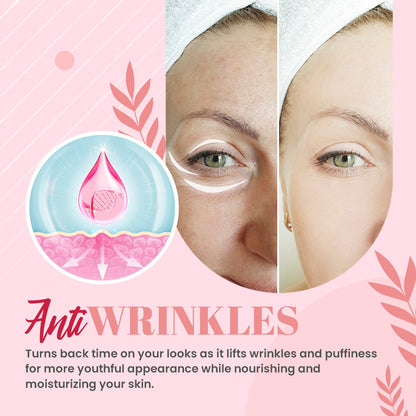 Anti WRINKLES

Turns back time on your looks as it lifts wrinkles and puffiness for more youthful appearance while nourishing and moisturizing your skin.