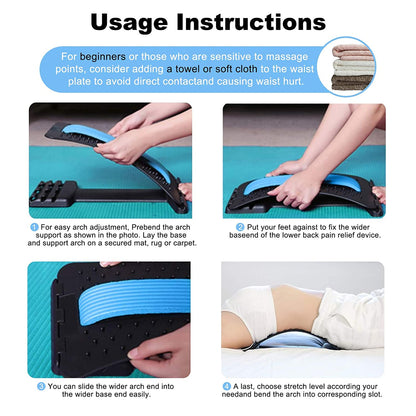 Usage Instructions

For beginners or those who are sensitive to massage points, consider adding a towel or soft cloth to the waist plate to avoid direct contactand causing waist hurt.

1 For easy arch adjustment, Prebend the arch support as shown in the photo. Lay the base and support arch on a secured mat, rug or carpet.

2 Put your feet against to fix the wider baseend of the lower back pain relief device.

3 You can slide the wider arch end into the wider base end easily.

4 A last, choose stretch level according your needand bend the arch into corresponding slot.